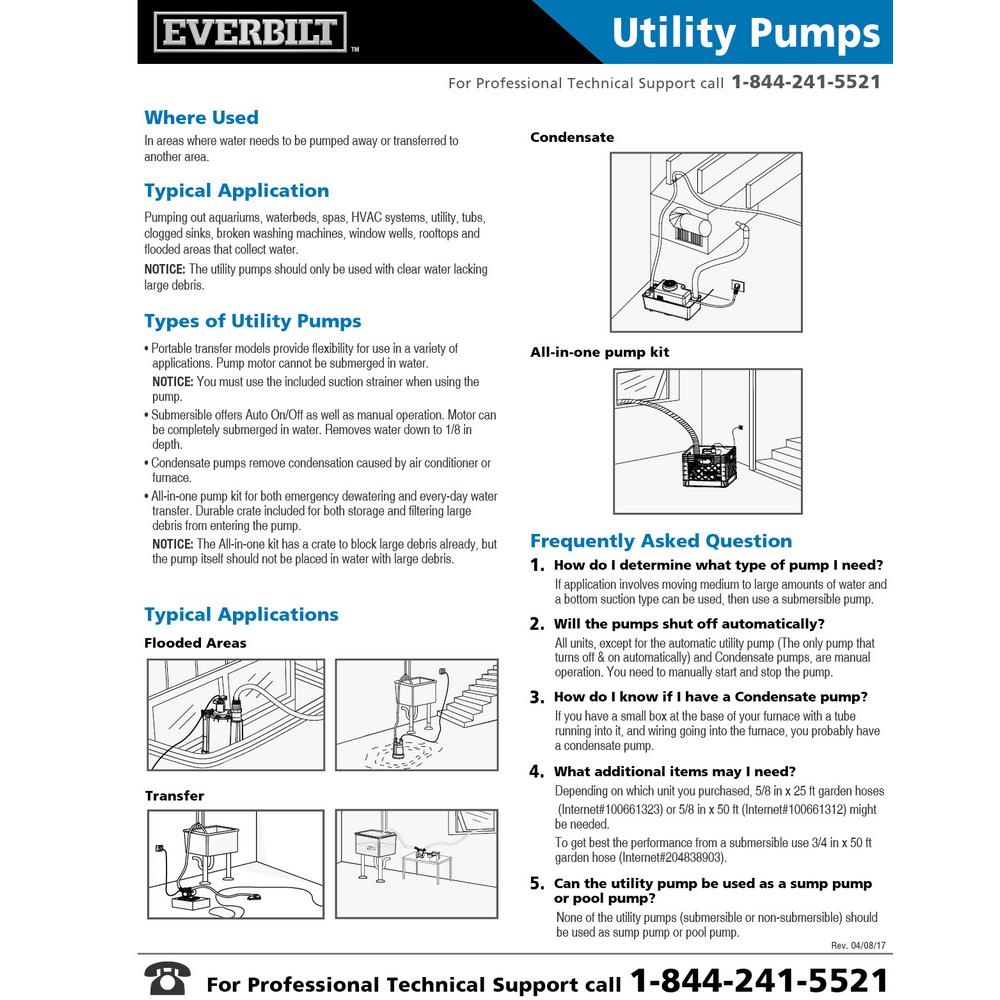 EVERBILT™

Utility Pumps

For Professional Technical Support call 1-844-241-5521

Where Used

In areas where water needs to be pumped away or transferred to another area.

Typical Application

Pumping out aquariums, waterbeds, spas, HVAC systems, utility, tubs, clogged sinks, broken washing machines, window wells, rooftops and flooded areas that collect water.

NOTICE: The utility pumps should only be used with clear water lacking large debris.

Types of Utility Pumps

• Portable transfer models provide flexibility for use in a variety of applications. Pump motor cannot be submerged in water.
NOTICE: You must use the included suction strainer when using the pump.
• Submersible offers Auto On/Off as well as manual operation. Motor can be completely submerged in water. Removes water down to 1/8 in depth.
• Condensate pumps remove condensation caused by air conditioner or furnace.
• All-in-one pump kit for both emergency dewatering and every-day water transfer. Durable crate included for both storage and filtering large debris from entering the pump.
NOTICE: The All-in-one kit has a crate to block large debris already, but the pump itself should not be placed in water with large debris.

Typical Applications

Flooded Areas

Transfer

Condensate

All-in-one pump kit

Frequently Asked Question

1. How do I determine what type of pump I need?
If application involves moving medium to large amounts of water and a bottom suction type can be used, then use a submersible pump.

2. Will the pumps shut off automatically?
All units, except for the automatic utility pump (The only pump that turns off & on automatically) and Condensate pumps, are manual operation. You need to manually start and stop the pump.

3. How do I know if I have a Condensate pump?
If you have a small box at the base of your furnace with a tube running into it, and wiring going into the furnace, you probably have a condensate pump.

4. What additional items may I need?
Depending on which unit you purchased, 5/8 in x 25 ft garden hoses (Internet#100661323) or 5/8 in x 50 ft (Internet#100661312) might be needed.
To get best the performance from a submersible use 3/4 in x 50 ft garden hose (Internet#204838903).

5. Can the utility pump be used as a sump pump or pool pump?
None of the utility pumps (submersible or non-submersible) should be used as sump pump or pool pump.

Rev. 04/08/17

For Professional Technical Support call 1-844-241-5521