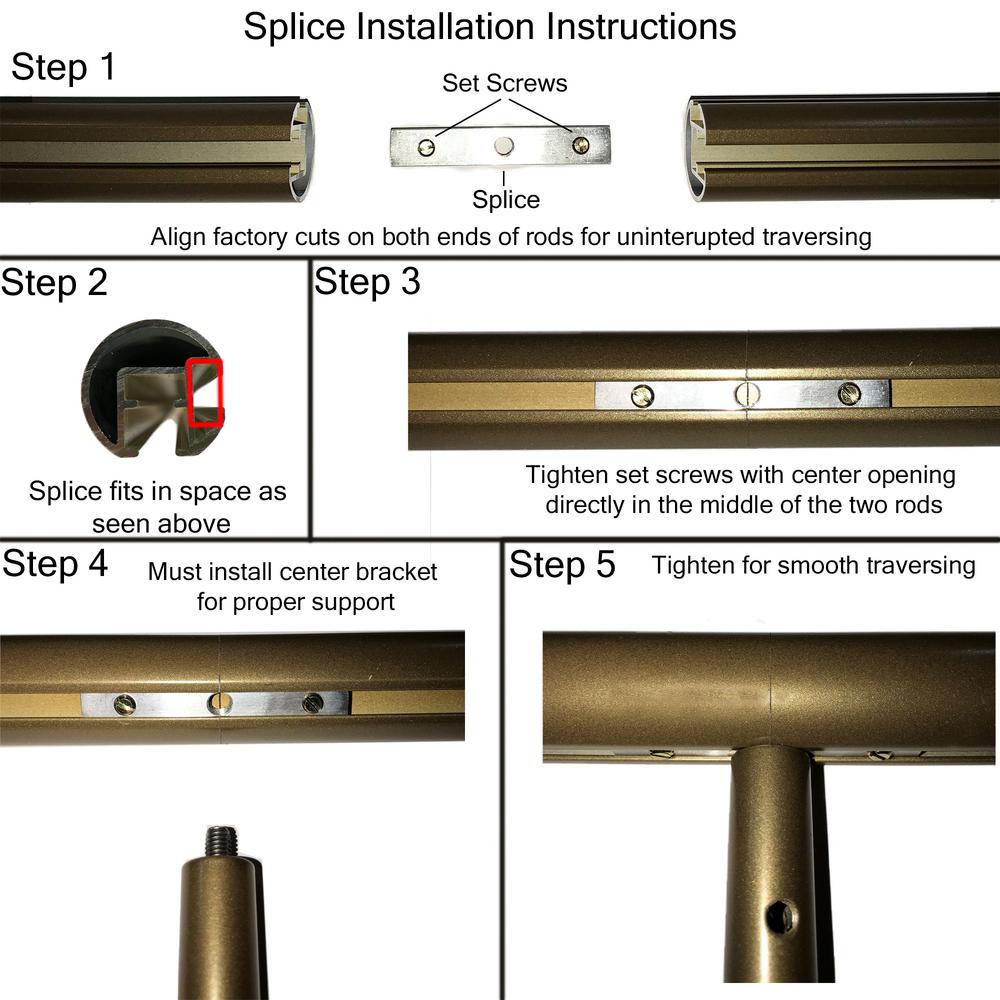 Splice Installation Instructions

Step 1

Set Screws

Splice

Align factory cuts on both ends of rods for uninterupted traversing

Step 2

Splice fits in space as seen above

Step 3

Tighten set screws with center opening directly in the middle of the two rods

Step 4

Must install center bracket for proper support

Step 5

Tighten for smooth traversing