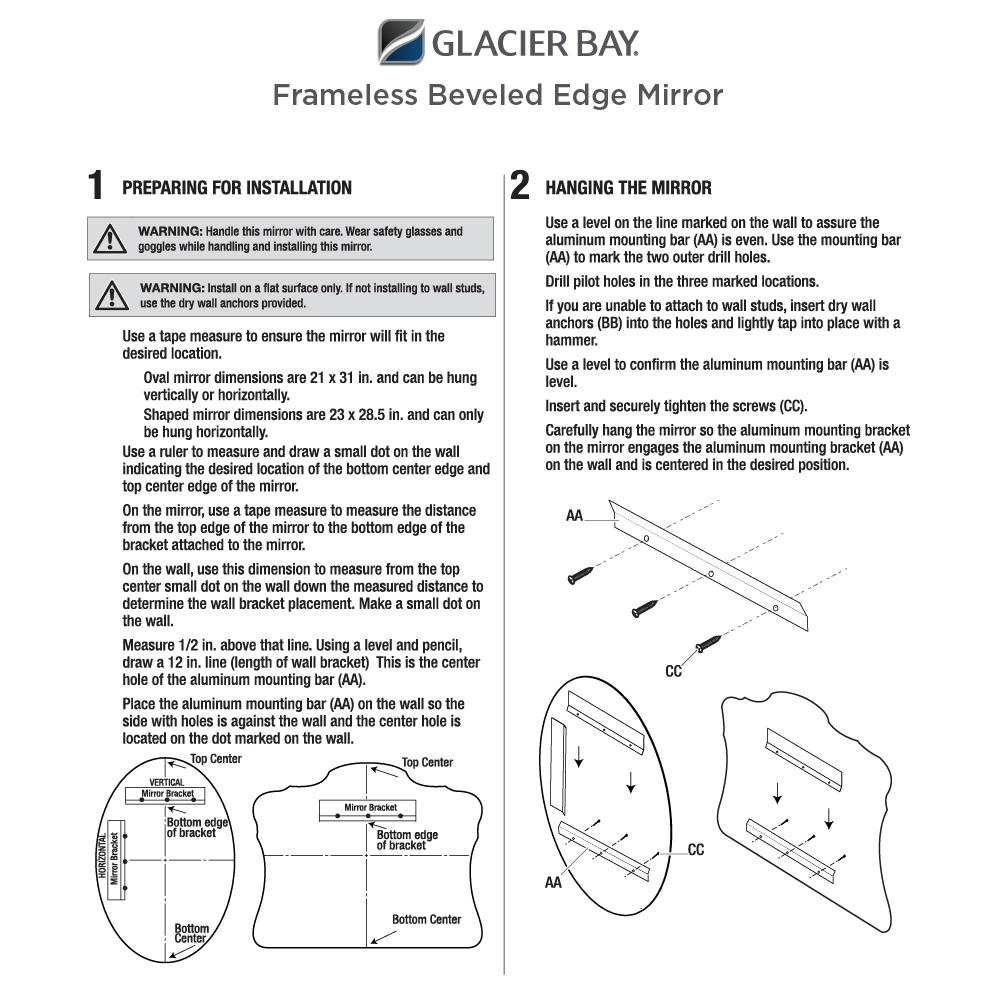 GLACIER BAY.

Frameless Beveled Edge Mirror

1 PREPARING FOR INSTALLATION

WARNING: Handle this mirror with care. Wear safety glasses and goggles while handling and installing this mirror.

WARNING: Install on a flat surface only. If not installing to wall studs, use the dry wall anchors provided.

Use a tape measure to ensure the mirror will fit in the desired location.

Oval mirror dimensions are 21 x 31 in. and can be hung vertically or horizontally.

Shaped mirror dimensions are 23 x 28.5 in. and can only be hung horizontally.

Use a ruler to measure and draw a small dot on the wall indicating the desired location of the bottom center edge and top center edge of the mirror.

On the mirror, use a tape measure to measure the distance from the top edge of the mirror to the bottom edge of the bracket attached to the mirror.

On the wall, use this dimension to measure from the top center small dot on the wall down the measured distance to determine the wall bracket placement. Make a small dot on the wall.

Measure 1/2 in. above that line. Using a level and pencil, draw a 12 in. line (length of wall bracket) This is the center hole of the aluminum mounting bar (AA).

Place the aluminum mounting bar (AA) on the wall so the side with holes is against the wall and the center hole is located on the dot marked on the wall.

Top Center
VERTICAL
Mirror Bracket
Bottom edge of bracket
HORIZONTAL
Mirror Bracket
Bottom Center

Top Center
Mirror Bracket
Bottom edge of bracket
Bottom Center

2 HANGING THE MIRROR

Use a level on the line marked on the wall to assure the aluminum mounting bar (AA) is even. Use the mounting bar (AA) to mark the two outer drill holes.

Drill pilot holes in the three marked locations.

If you are unable to attach to wall studs, insert dry wall anchors (BB) into the holes and lightly tap into place with a hammer.

Use a level to confirm the aluminum mounting bar (AA) is level.

Insert and securely tighten the screws (CC).

Carefully hang the mirror so the aluminum mounting bracket on the mirror engages the aluminum mounting bracket (AA) on the wall and is centered in the desired position.

AA
CC
CC
AA