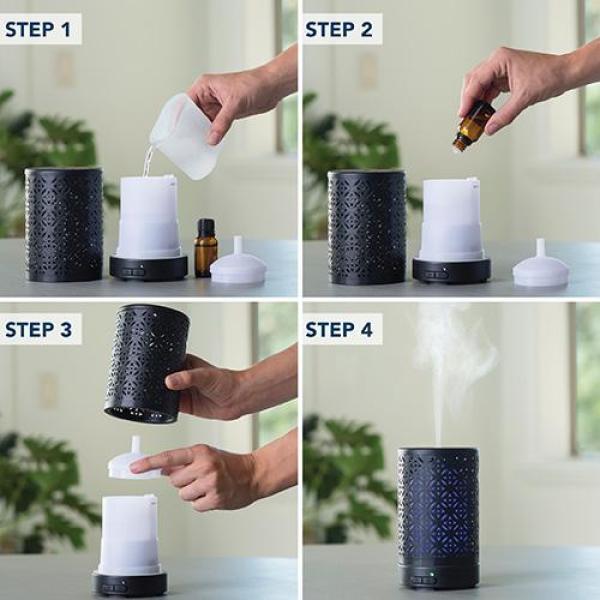 STEP 1

STEP 2

STEP 3

STEP 4