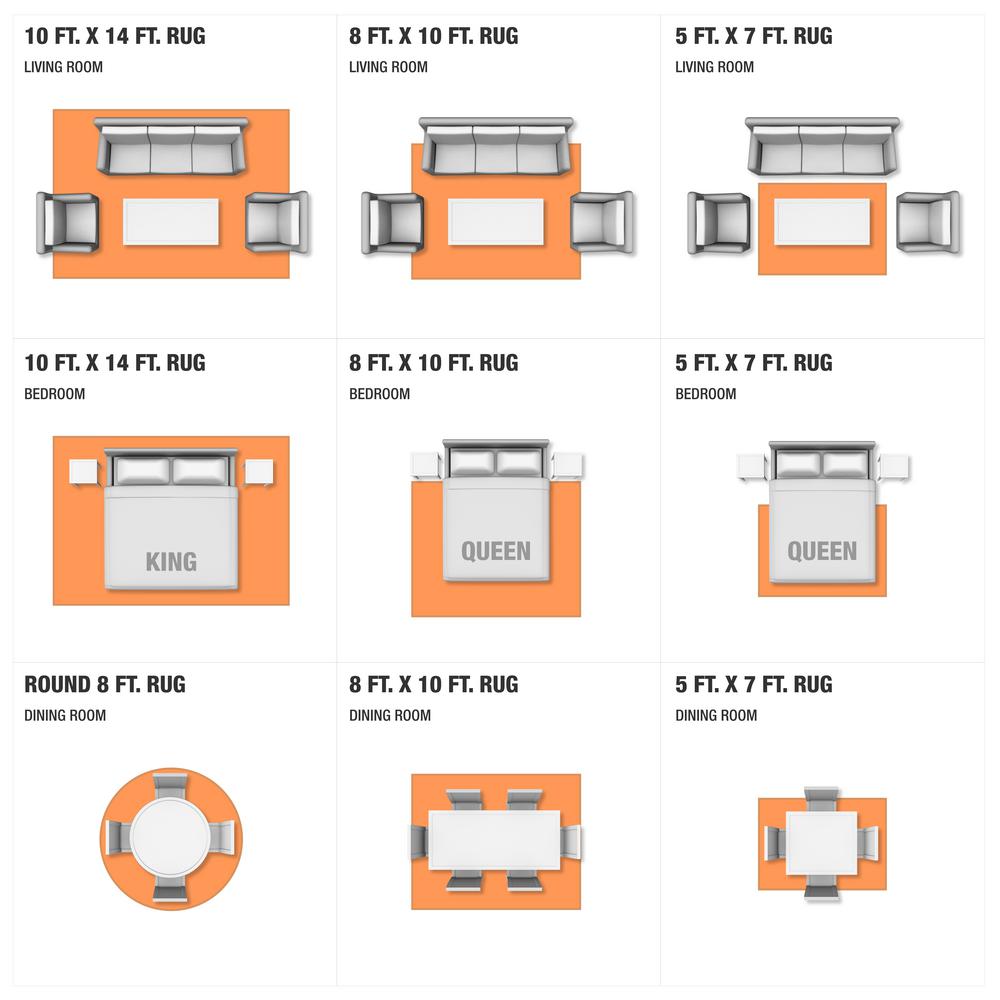 10 FT. X 14 FT. RUG
LIVING ROOM

8 FT. X 10 FT. RUG
LIVING ROOM

5 FT. X 7 FT. RUG
LIVING ROOM

10 FT. X 14 FT. RUG
BEDROOM

KING

8 FT. X 10 FT. RUG
BEDROOM

QUEEN

5 FT. X 7 FT. RUG
BEDROOM

QUEEN

ROUND 8 FT. RUG
DINING ROOM

8 FT. X 10 FT. RUG
DINING ROOM

5 FT. X 7 FT. RUG
DINING ROOM