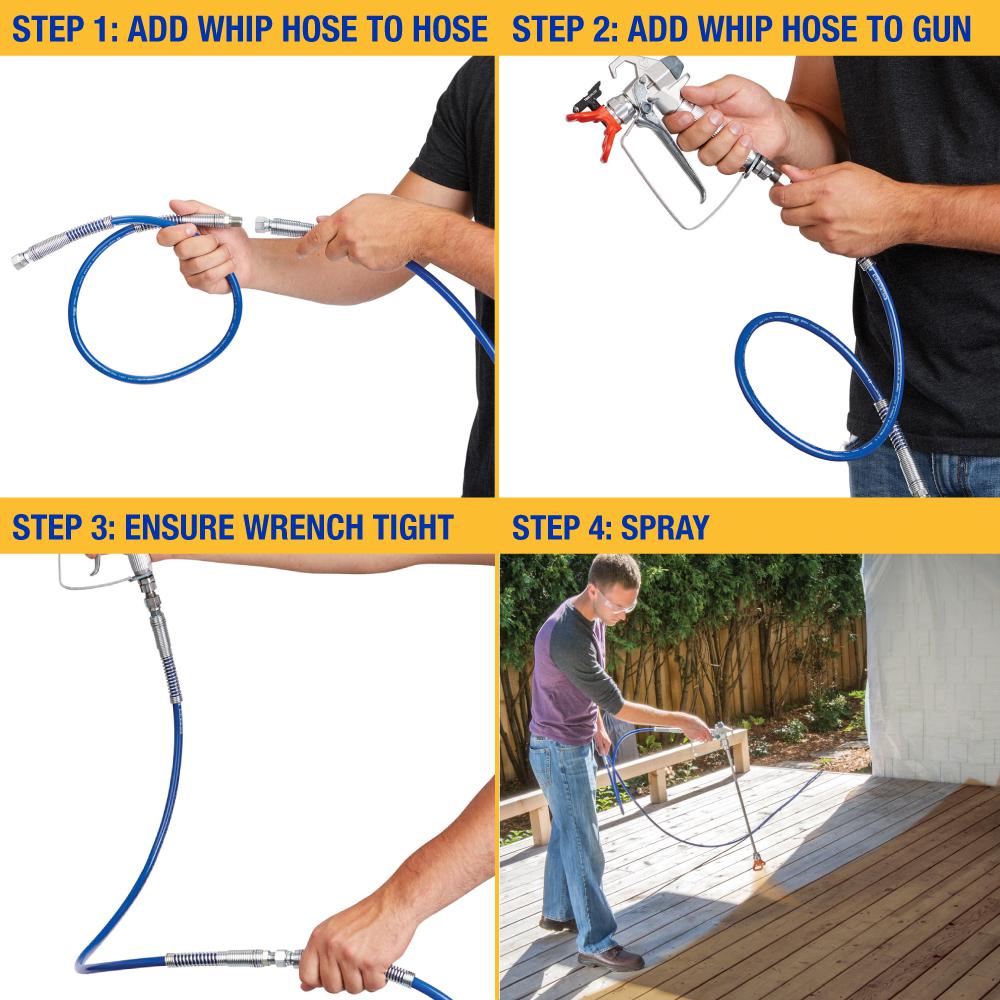 STEP 1: ADD WHIP HOSE TO HOSE

STEP 2: ADD WHIP HOSE TO GUN

STEP 3: ENSURE WRENCH TIGHT

STEP 4: SPRAY