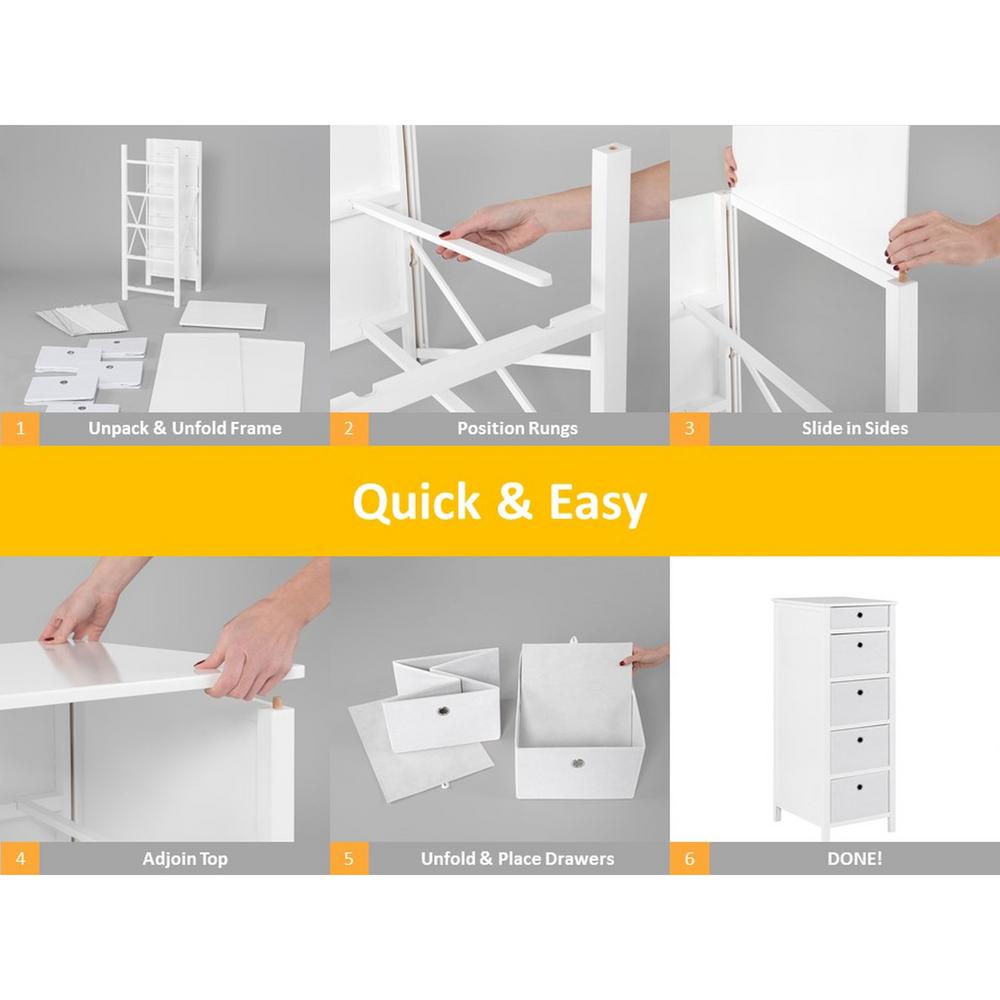 1 Unpack & Unfold Frame
2 Position Rungs
3 Slide in Sides

Quick & Easy

4 Adjoin Top
5 Unfold & Place Drawers
6 DONE!