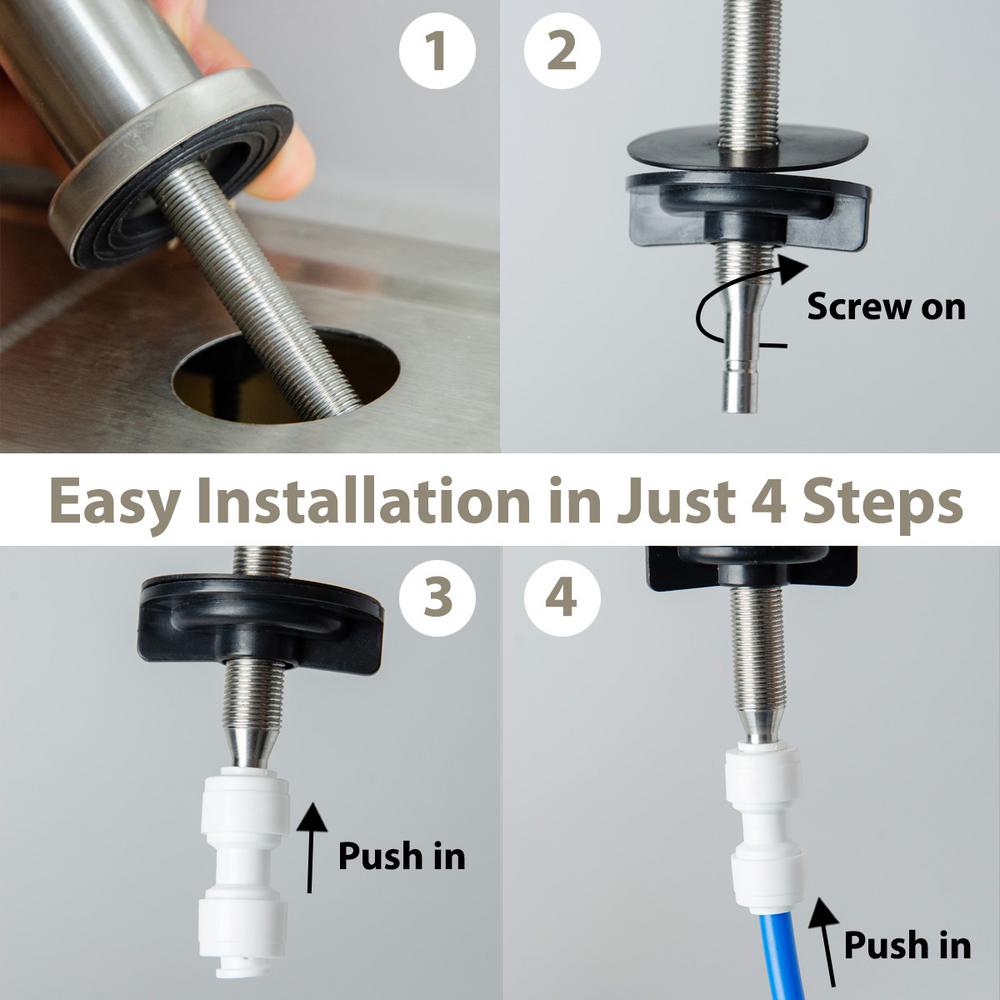 1

2

Screw on

Easy Installation in Just 4 Steps

3

Push in

4

Push in