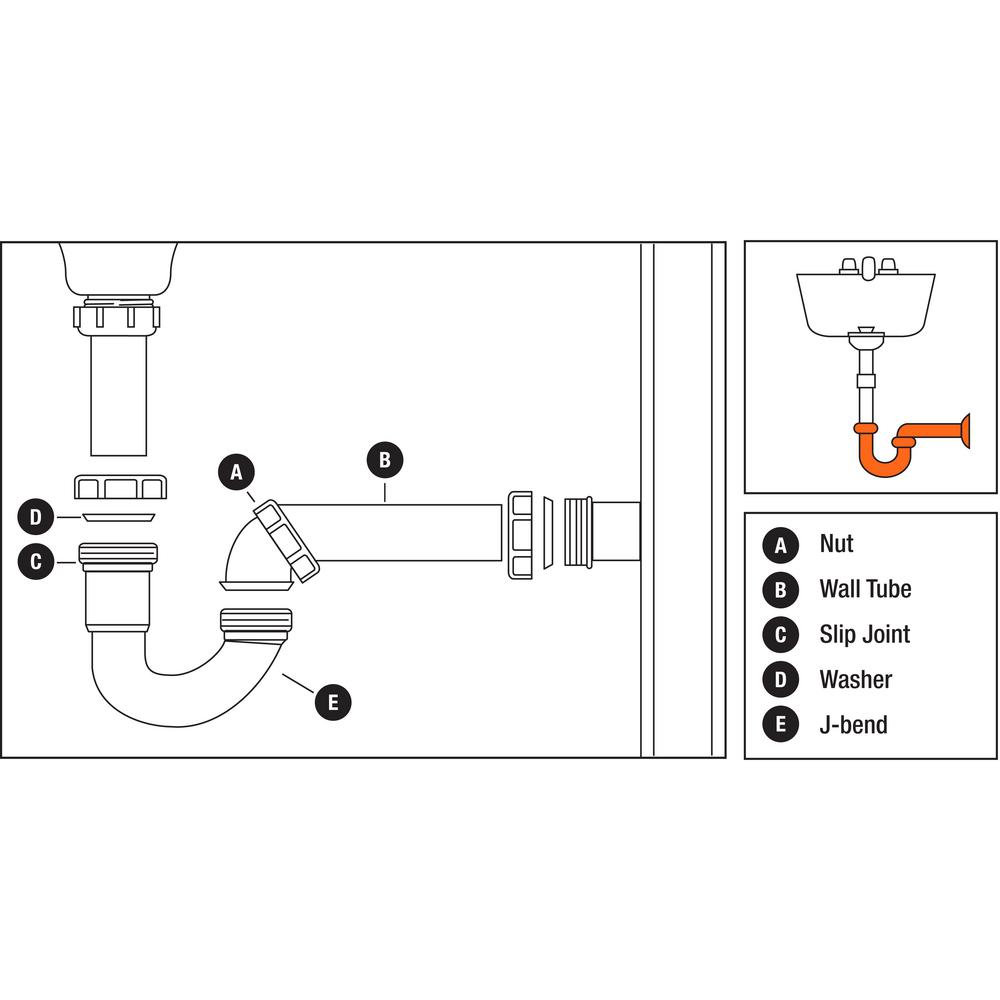 A

B

D

C

E

A Nut

B Wall Tube

C Slip Joint

D Washer

E J-bend