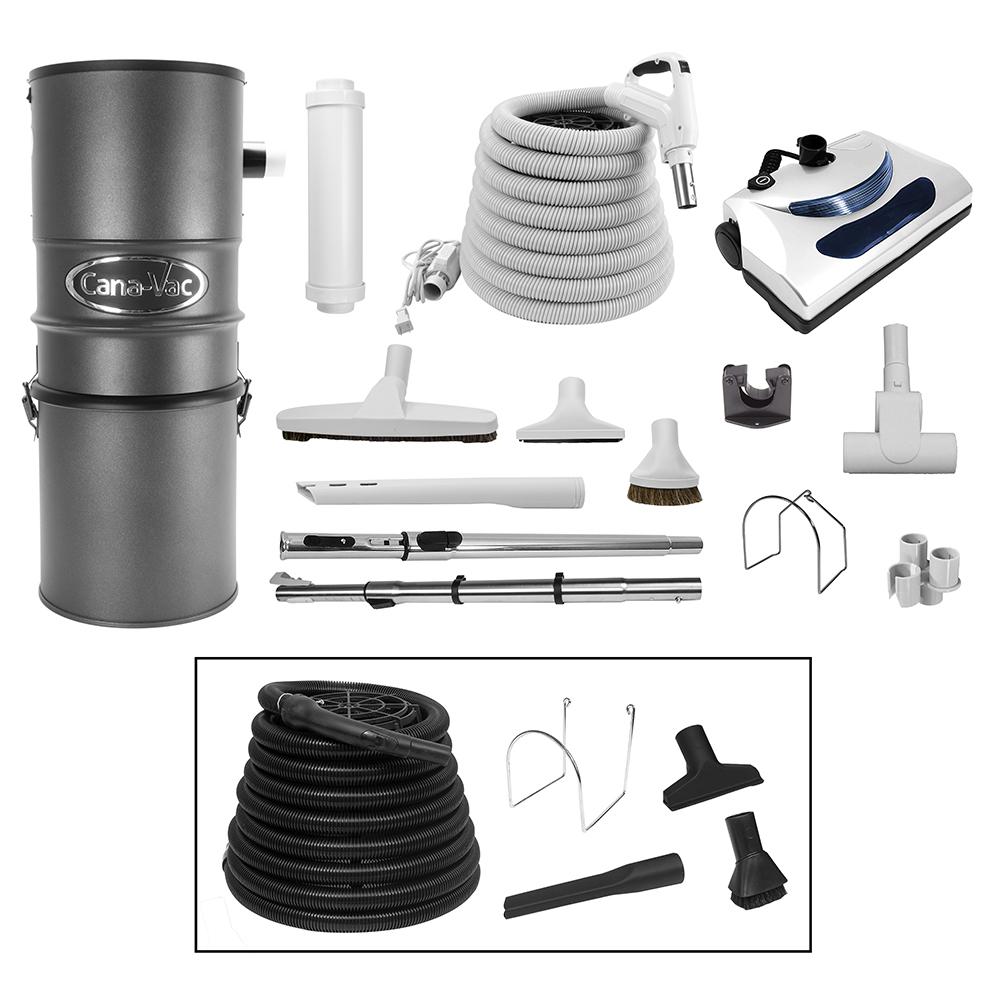 Cana-Vac