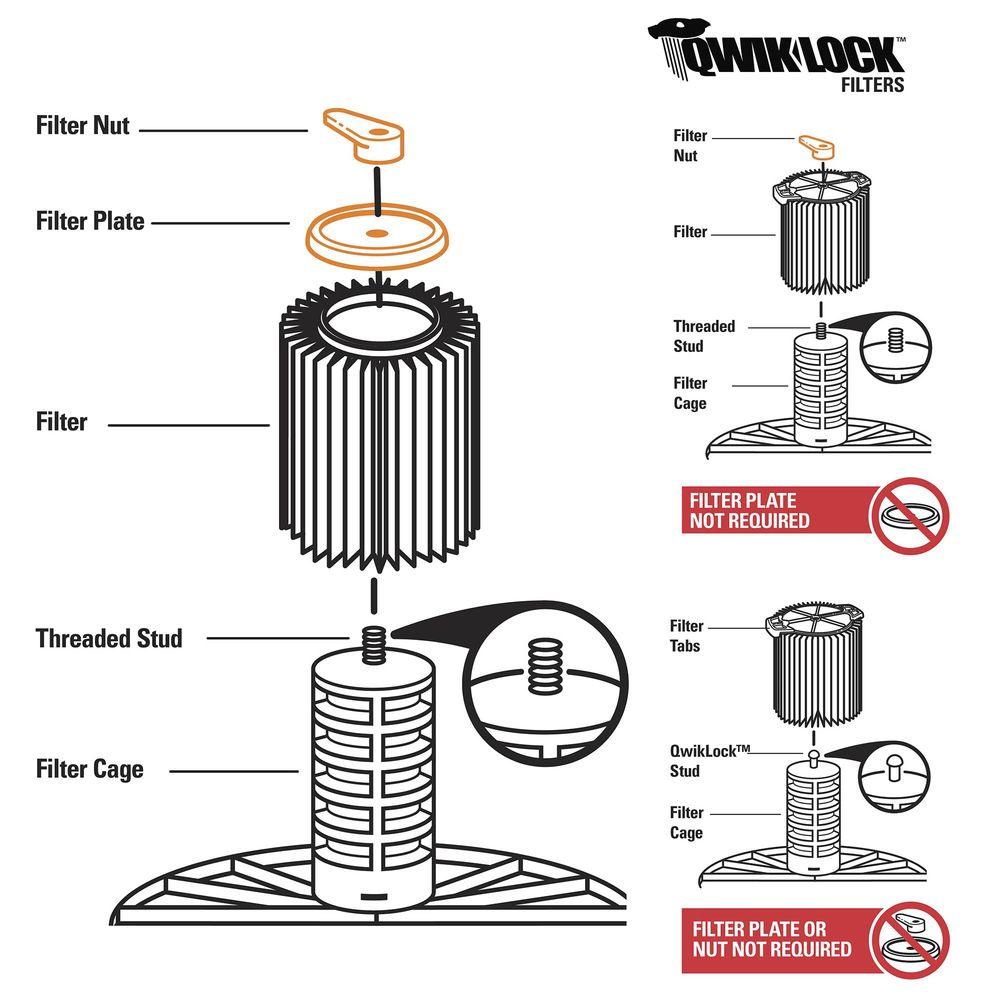 Filter Nut

Filter Plate

Filter

Threaded Stud

Filter Cage

QWIKLOCK™
FILTERS

Filter Nut

Filter

Threaded Stud

Filter Cage

FILTER PLATE NOT REQUIRED

Filter Tabs

QwikLock™ Stud

Filter Cage

FILTER PLATE OR NUT NOT REQUIRED