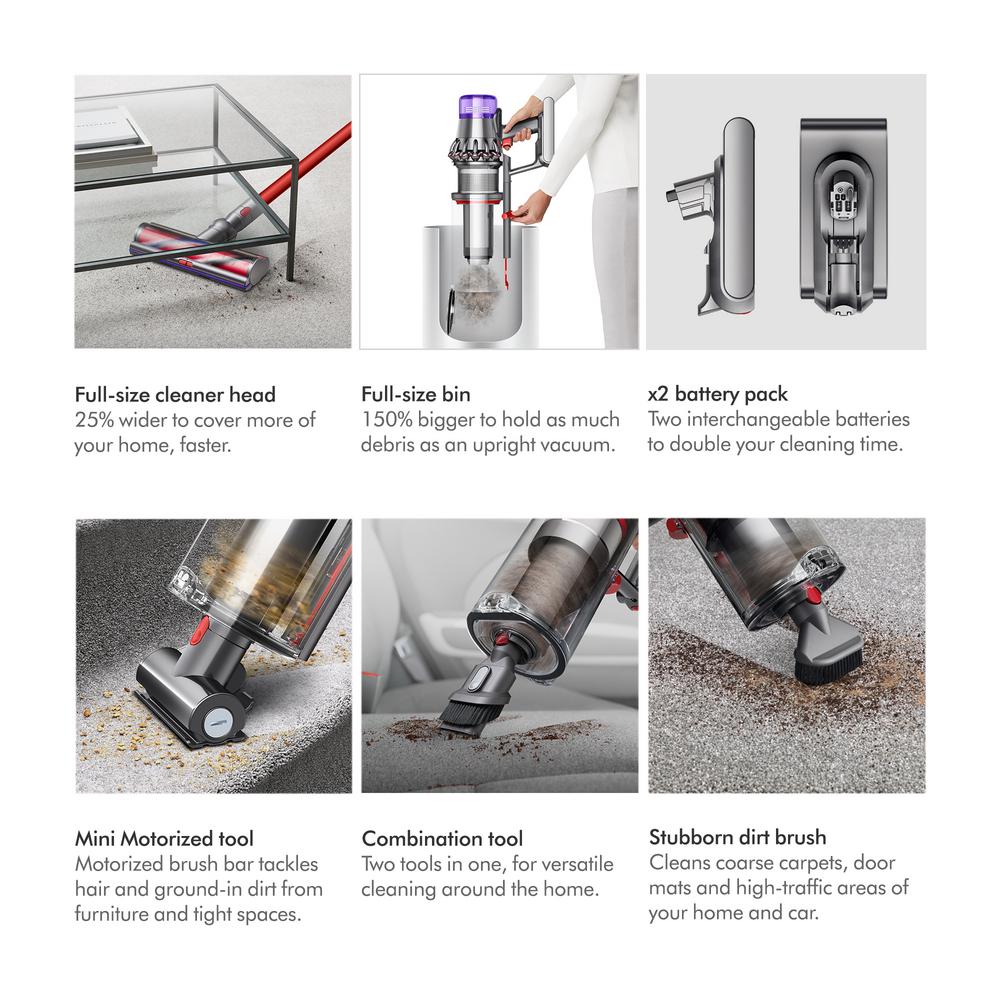 Full-size cleaner head
25% wider to cover more of your home, faster.

Full-size bin
150% bigger to hold as much debris as an upright vacuum.

x2 battery pack
Two interchangeable batteries to double your cleaning time.

Mini Motorized tool
Motorized brush bar tackles hair and ground-in dirt from furniture and tight spaces.

Combination tool
Two tools in one, for versatile cleaning around the home.

Stubborn dirt brush
Cleans coarse carpets, door mats and high-traffic areas of your home and car.