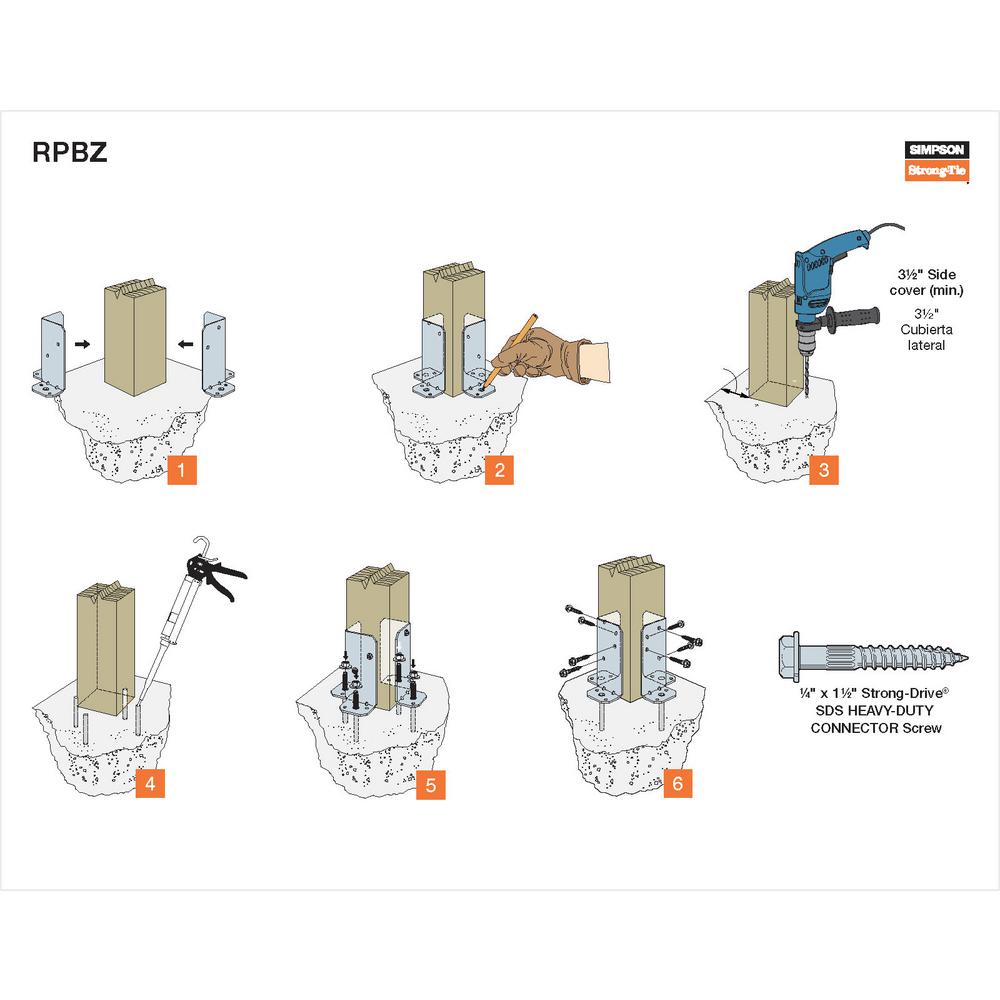 RPBZ

SIMPSON
Strong-Tie

1

2

3½" Side cover (min.)

3½" Cubierta lateral

3

4

5

6

¼" x 1½" Strong-Drive® SDS HEAVY-DUTY CONNECTOR Screw