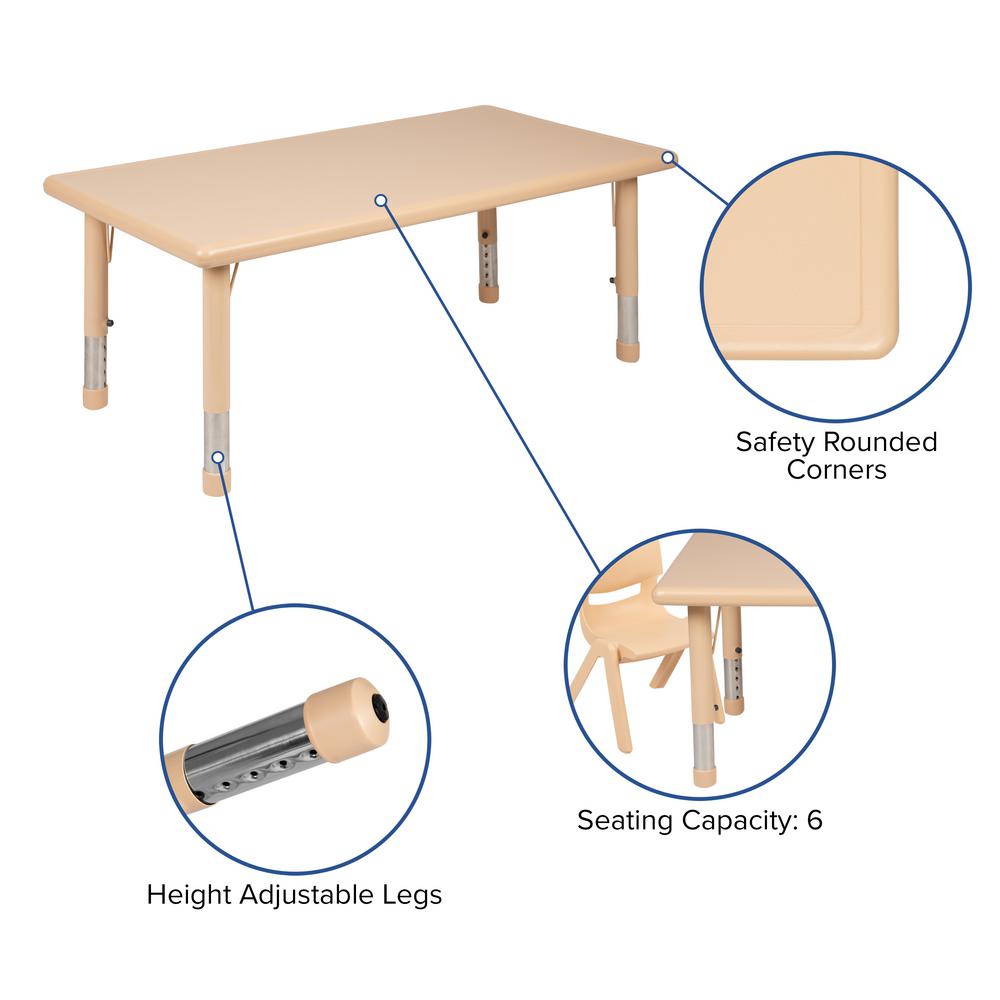 Safety Rounded Corners

Seating Capacity: 6

Height Adjustable Legs