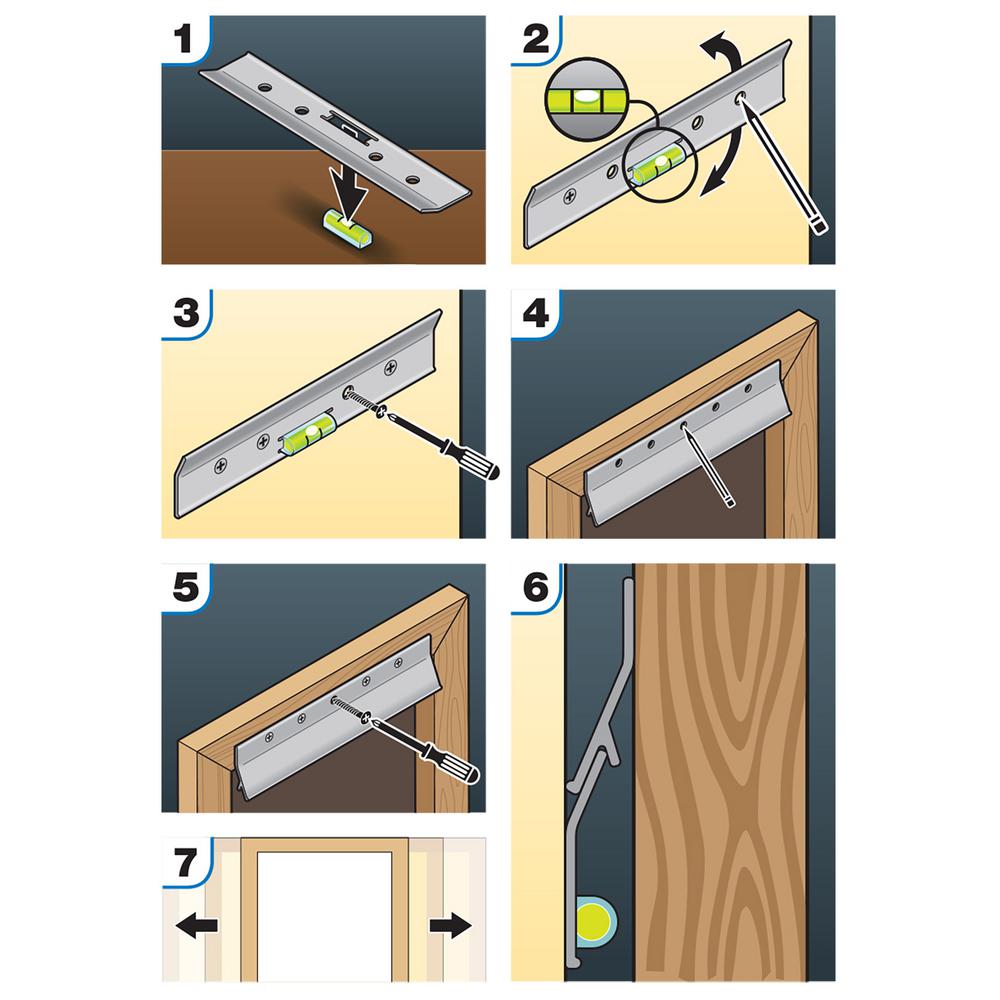 1

2

3

4

5

6

7