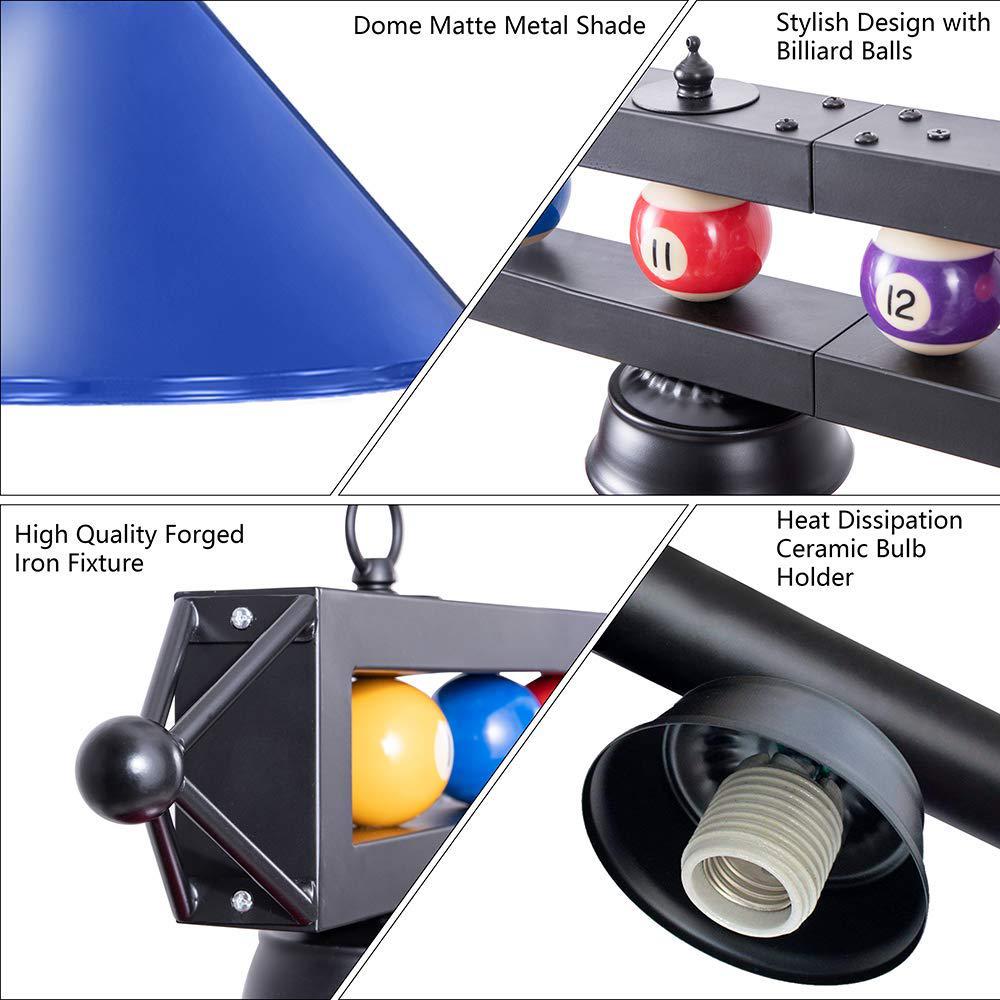 Dome Matte Metal Shade

Stylish Design with Billiard Balls

11

12

High Quality Forged Iron Fixture

Heat Dissipation Ceramic Bulb Holder