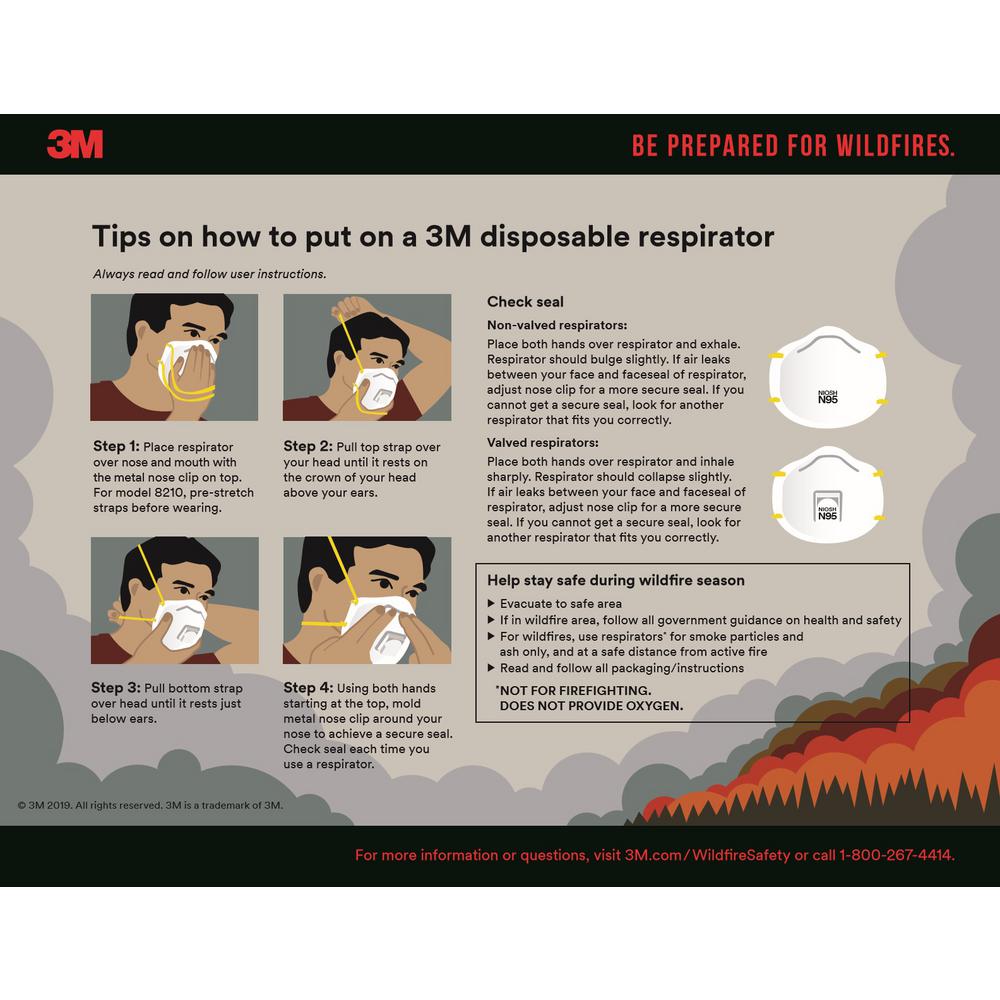 3M

BE PREPARED FOR WILDFIRES.

Tips on how to put on a 3M disposable respirator

Always read and follow user instructions.

Step 1: Place respirator over nose and mouth with the metal nose clip on top. For model 8210, pre-stretch straps before wearing.

Step 2: Pull top strap over your head until it rests on the crown of your head above your ears.

Step 3: Pull bottom strap over head until it rests just below ears.

Step 4: Using both hands starting at the top, mold metal nose clip around your nose to achieve a secure seal. Check seal each time you use a respirator.

Check seal

Non-valved respirators:
Place both hands over respirator and exhale. Respirator should bulge slightly. If air leaks between your face and faceseal of respirator, adjust nose clip for a more secure seal. If you cannot get a secure seal, look for another respirator that fits you correctly.

NIOSH N95

Valved respirators:
Place both hands over respirator and inhale sharply. Respirator should collapse slightly. If air leaks between your face and faceseal of respirator, adjust nose clip for a more secure seal. If you cannot get a secure seal, look for another respirator that fits you correctly.

NIOSH N95

Help stay safe during wildfire season

▶ Evacuate to safe area
▶ If in wildfire area, follow all government guidance on health and safety
▶ For wildfires, use respirators* for smoke particles and ash only, and at a safe distance from active fire
▶ Read and follow all packaging/instructions

*NOT FOR FIREFIGHTING. DOES NOT PROVIDE OXYGEN.

© 3M 2019. All rights reserved. 3M is a trademark of 3M.

For more information or questions, visit 3M.com/WildfireSafety or call 1-800-267-4414.