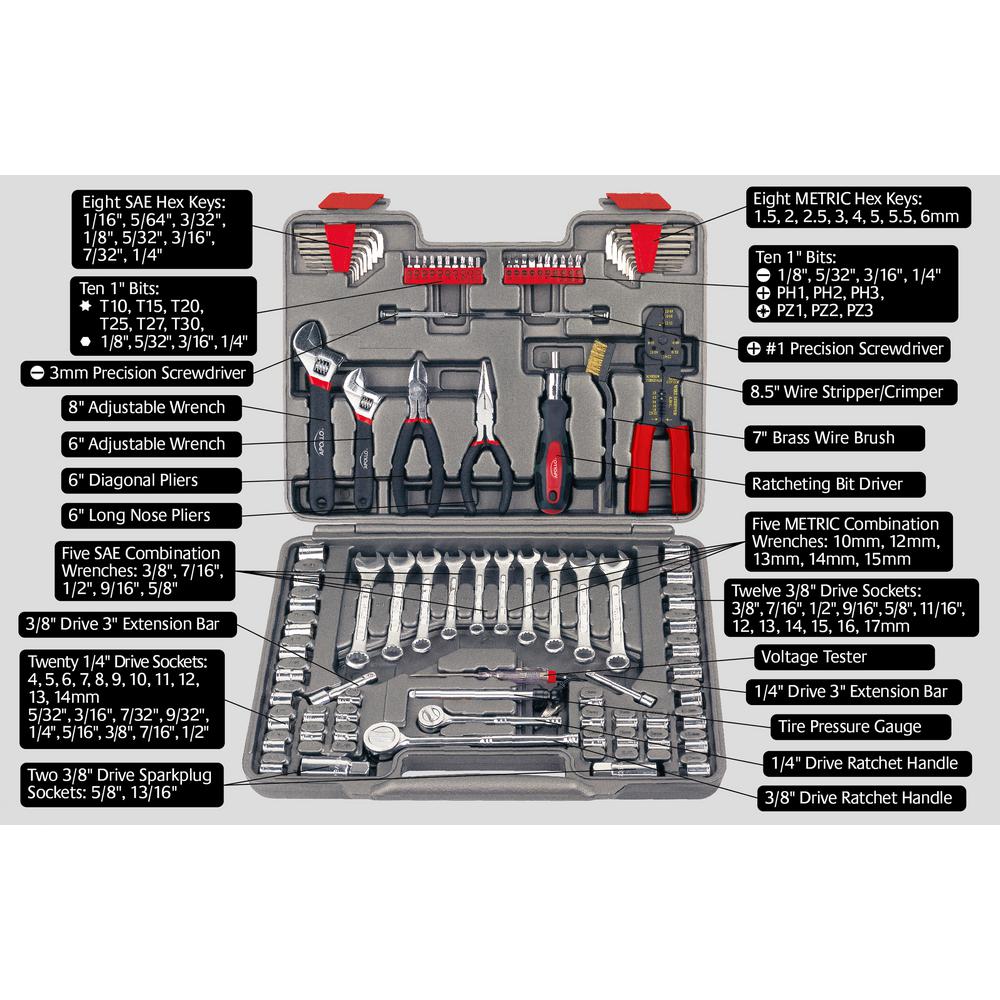 Eight SAE Hex Keys:
1/16", 5/64", 3/32", 1/8", 5/32", 3/16", 7/32", 1/4"

Ten 1" Bits:
T10, T15, T20, T25, T27, T30,
1/8", 5/32", 3/16", 1/4"

3mm Precision Screwdriver

8" Adjustable Wrench

6" Adjustable Wrench

6" Diagonal Pliers

6" Long Nose Pliers

Five SAE Combination Wrenches: 3/8", 7/16", 1/2", 9/16", 5/8"

3/8" Drive 3" Extension Bar

Twenty 1/4" Drive Sockets:
4, 5, 6, 7, 8, 9, 10, 11, 12, 13, 14mm
5/32", 3/16", 7/32", 9/32", 1/4", 5/16", 3/8", 7/16", 1/2"

Two 3/8" Drive Sparkplug Sockets: 5/8", 13/16"

Eight METRIC Hex Keys:
1.5, 2, 2.5, 3, 4, 5, 5.5, 6mm

Ten 1" Bits:
1/8", 5/32", 3/16", 1/4"
PH1, PH2, PH3,
PZ1, PZ2, PZ3

#1 Precision Screwdriver

8.5" Wire Stripper/Crimper

7" Brass Wire Brush

Ratcheting Bit Driver

Five METRIC Combination Wrenches: 10mm, 12mm, 13mm, 14mm, 15mm

Twelve 3/8" Drive Sockets:
3/8", 7/16", 1/2", 9/16", 5/8", 11/16", 12, 13, 14, 15, 16, 17mm

Voltage Tester

1/4" Drive 3" Extension Bar

Tire Pressure Gauge

1/4" Drive Ratchet Handle

3/8" Drive Ratchet Handle