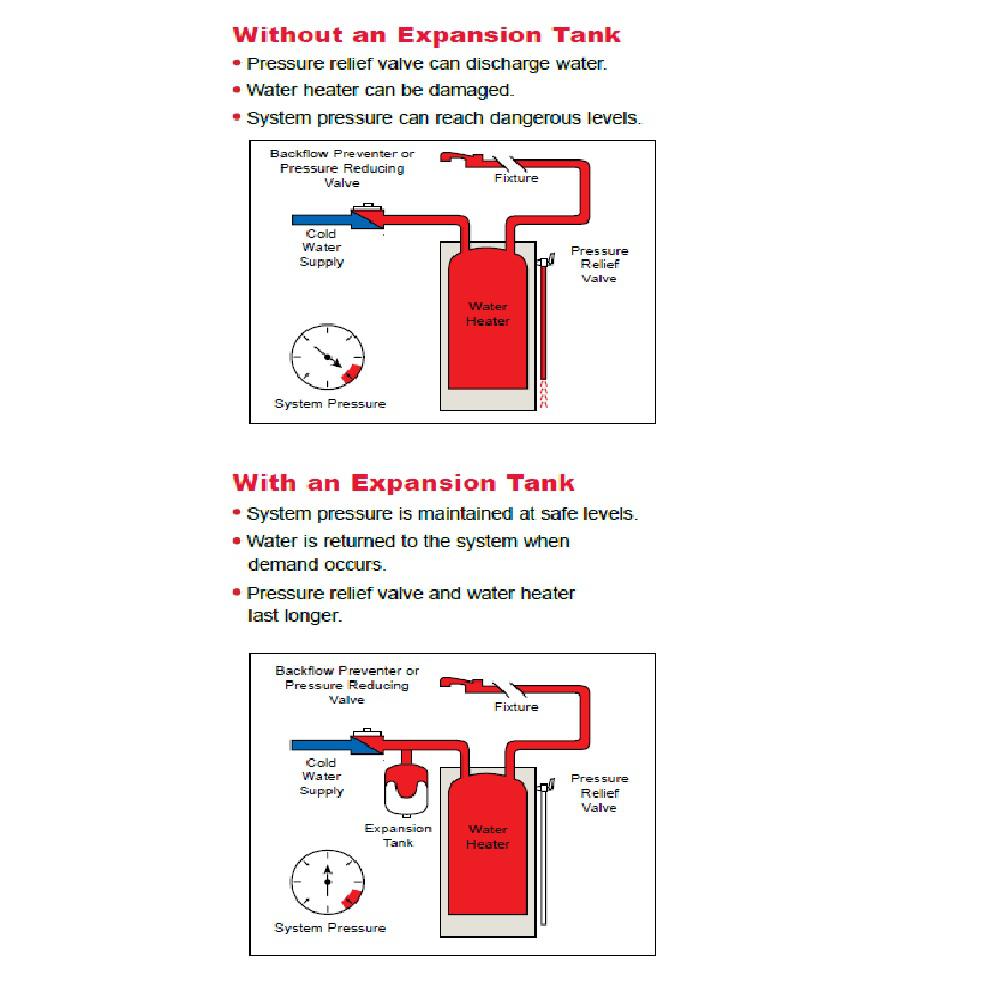 Without an Expansion Tank

• Pressure relief valve can discharge water.
• Water heater can be damaged.
• System pressure can reach dangerous levels.

Backflow Preventer or Pressure Reducing Valve

Fixture

Cold Water Supply

Pressure Relief Valve

Water Heater

System Pressure

With an Expansion Tank

• System pressure is maintained at safe levels.
• Water is returned to the system when demand occurs.
• Pressure relief valve and water heater last longer.

Backflow Preventer or Pressure Reducing Valve

Fixture

Cold Water Supply

Pressure Relief Valve

Expansion Tank

Water Heater

System Pressure