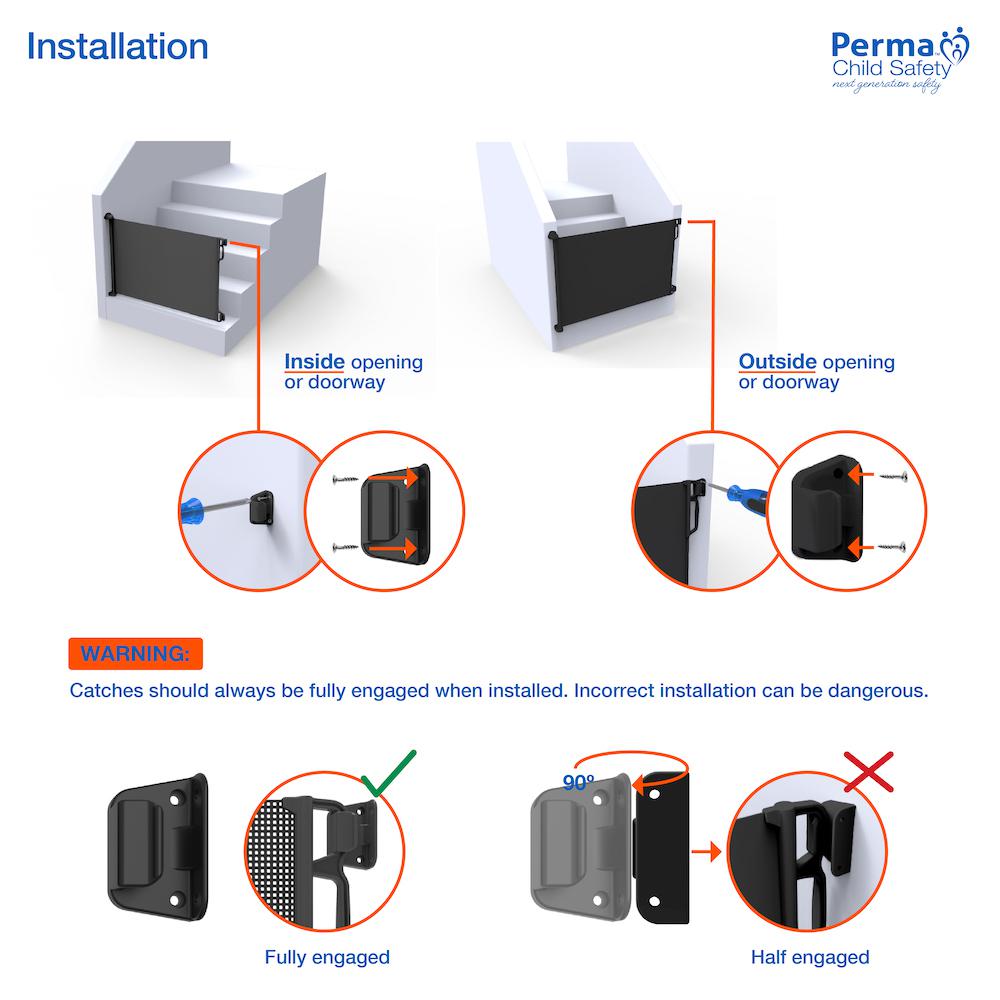 Installation

Perma
Child Safety
next generation safety

Inside opening or doorway

Outside opening or doorway

WARNING:
Catches should always be fully engaged when installed. Incorrect installation can be dangerous.

90°

Fully engaged

Half engaged