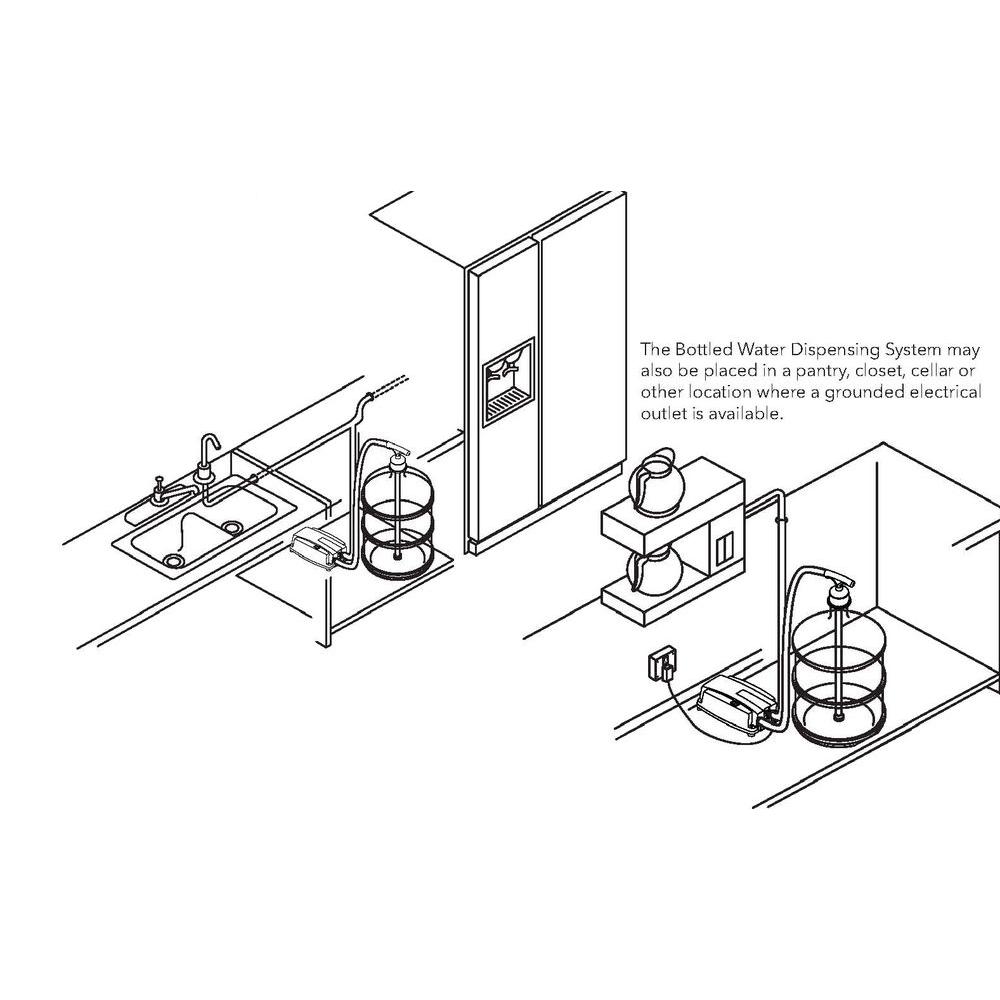 The Bottled Water Dispensing System may also be placed in a pantry, closet, cellar or other location where a grounded electrical outlet is available.