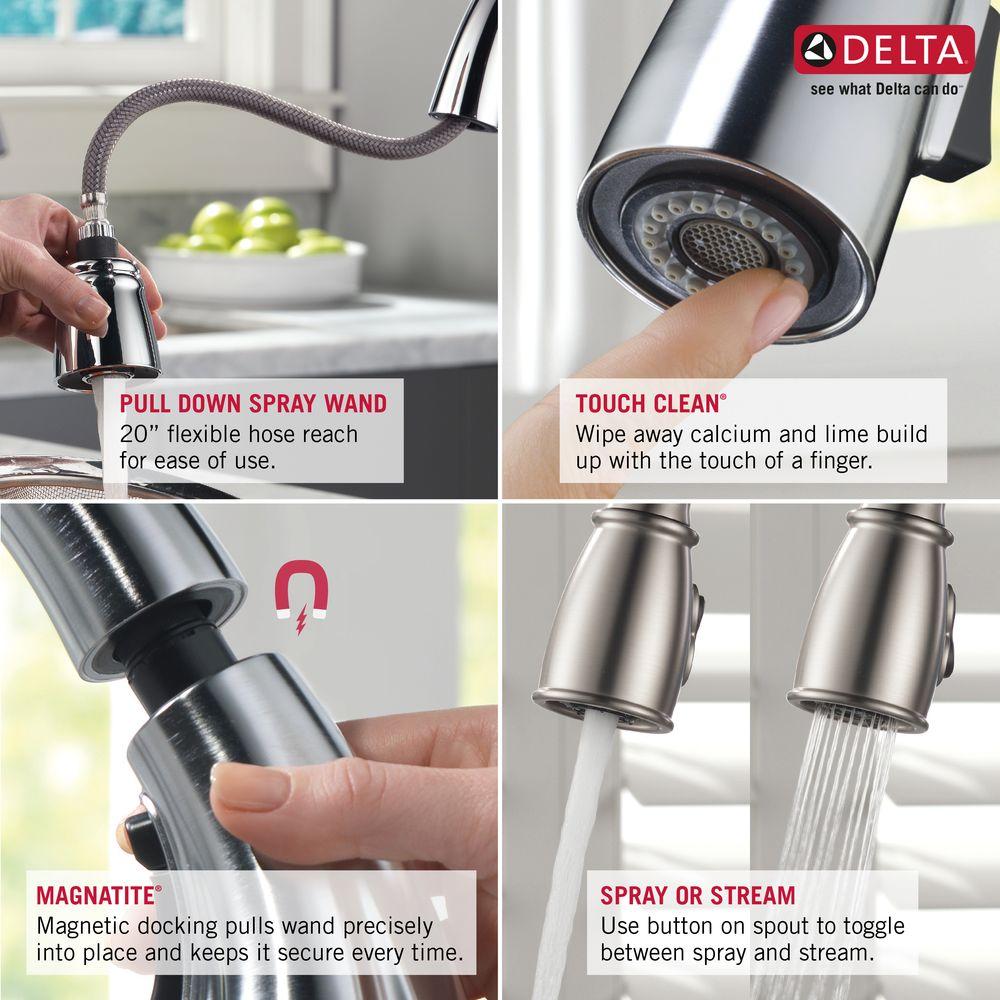 DELTA
see what Delta can do™

PULL DOWN SPRAY WAND
20" flexible hose reach for ease of use.

TOUCH CLEAN®
Wipe away calcium and lime build up with the touch of a finger.

MAGNATITE®
Magnetic docking pulls wand precisely into place and keeps it secure every time.

SPRAY OR STREAM
Use button on spout to toggle between spray and stream.