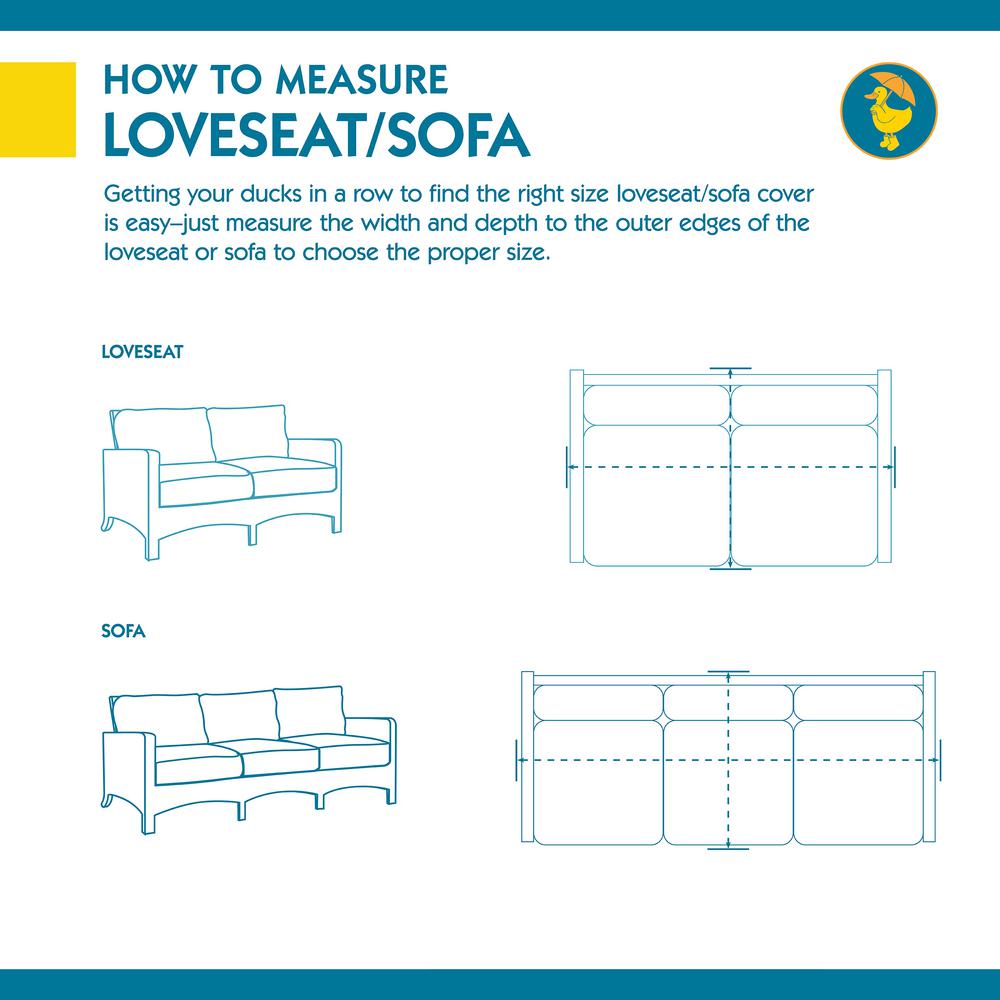 HOW TO MEASURE
LOVESEAT/SOFA

Getting your ducks in a row to find the right size loveseat/sofa cover is easy–just measure the width and depth to the outer edges of the loveseat or sofa to choose the proper size.

LOVESEAT

SOFA